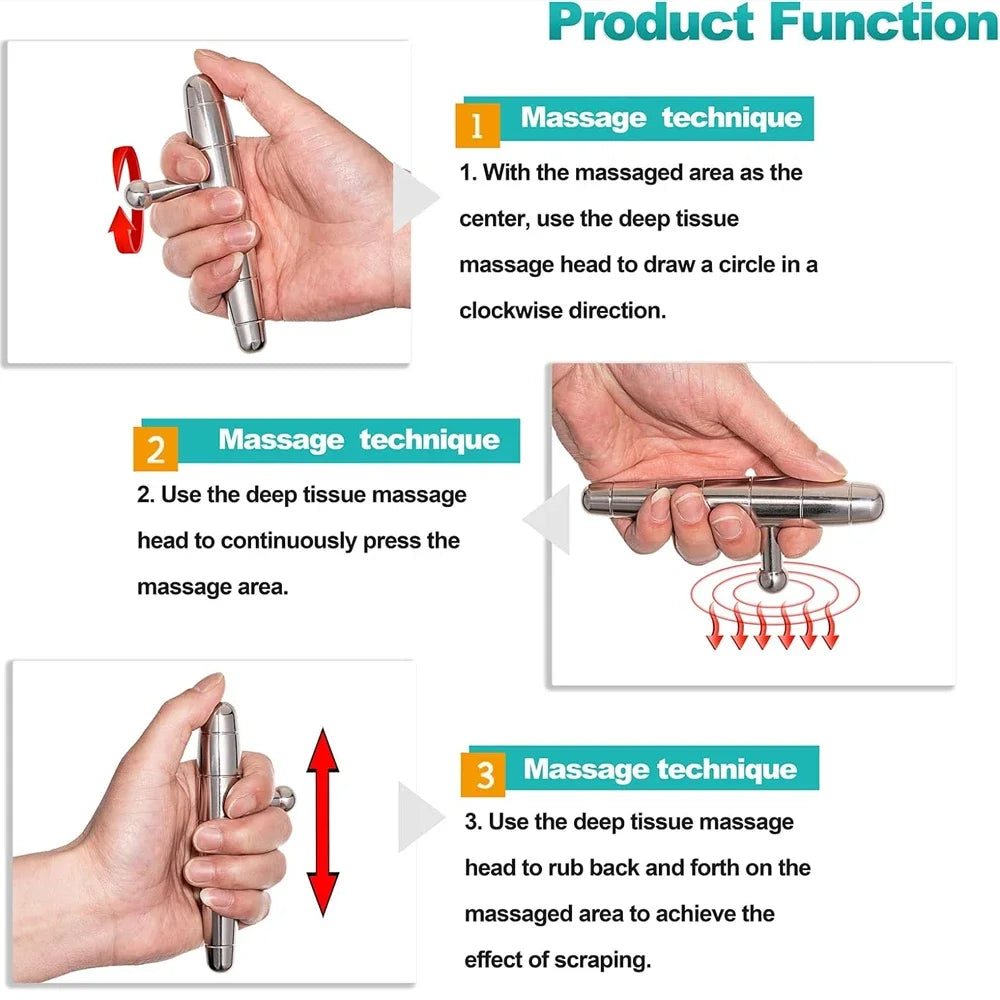 Product Function

1 Massage technique

1. With the massaged area as the center, use the deep tissue massage head to draw a circle in a clockwise direction.

2 Massage technique

2. Use the deep tissue massage head to continuously press the massage area.

3 Massage technique

3. Use the deep tissue massage head to rub back and forth on the massaged area to achieve the effect of scraping.